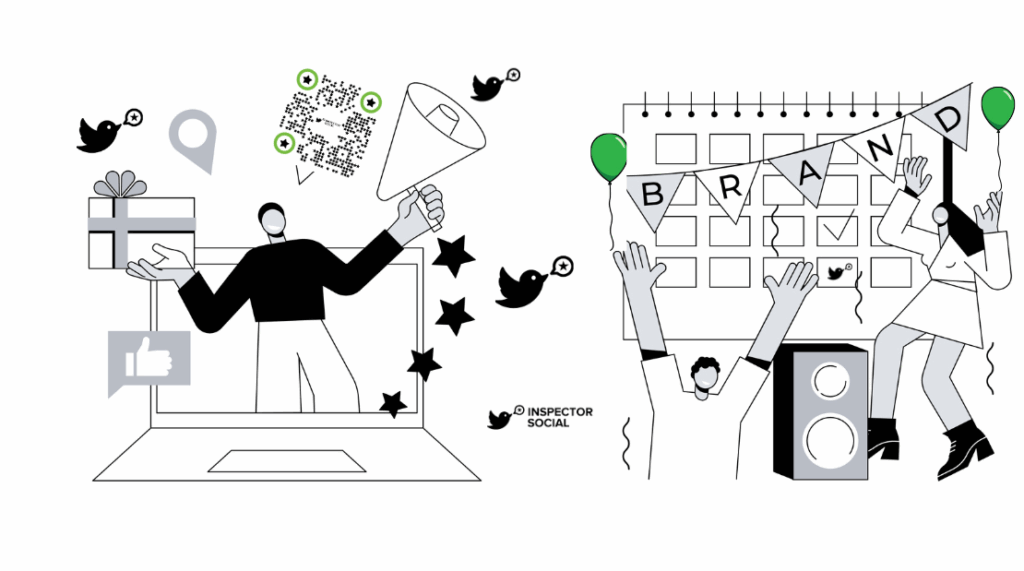 INSPECTOR SOCIAL

B R A N D